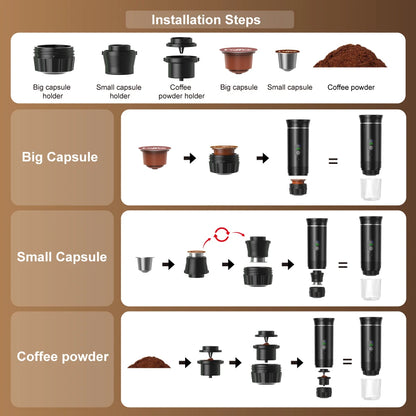 Installation Steps

Big capsule holder

Small capsule holder

Coffee powder holder

Big capsule

Small capsule

Coffee powder

Big Capsule

=

Small Capsule

=

Coffee powder

=